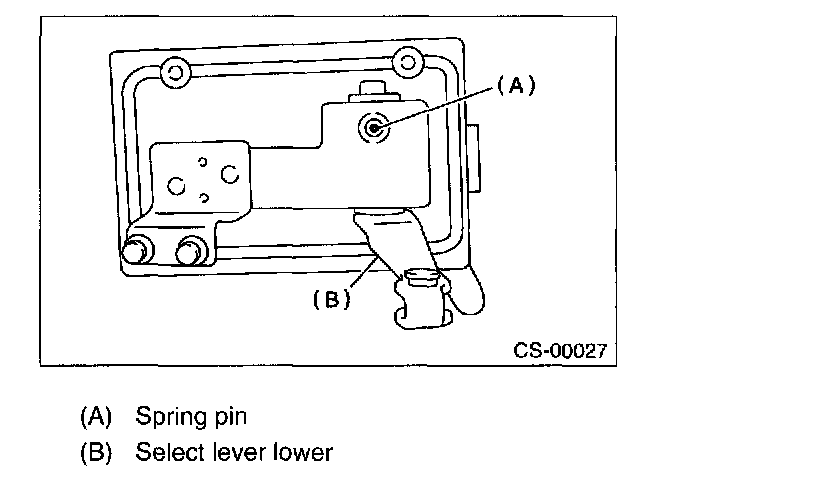 (A)

(B)

CS-00027

(A) Spring pin

(B) Select lever lower