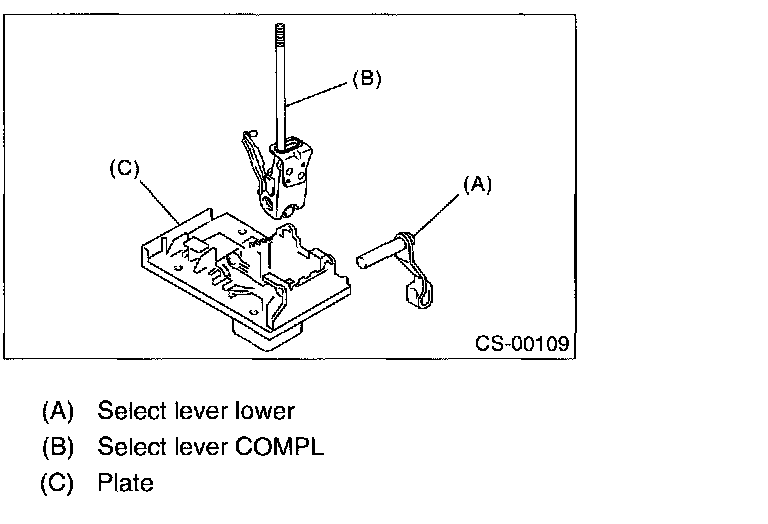 (B)
(C)
(A)
CS-00109

(A) Select lever lower
(B) Select lever COMPL
(C) Plate