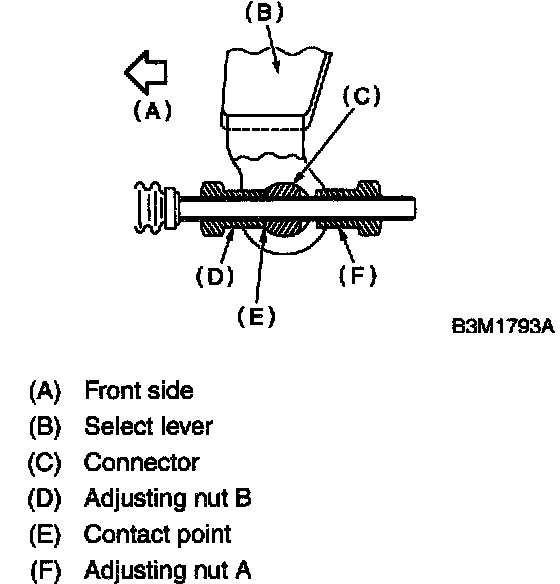 (B)

(A)

(C)

(D)

(F)

(E)

B3M1793A

(A) Front side
(B) Select lever
(C) Connector
(D) Adjusting nut B
(E) Contact point
(F) Adjusting nut A