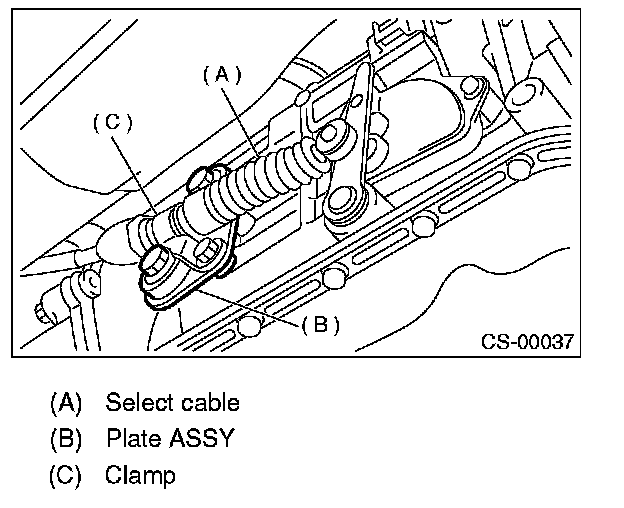 (A)

(C)

(B)

CS-00037

(A) Select cable
(B) Plate ASSY
(C) Clamp