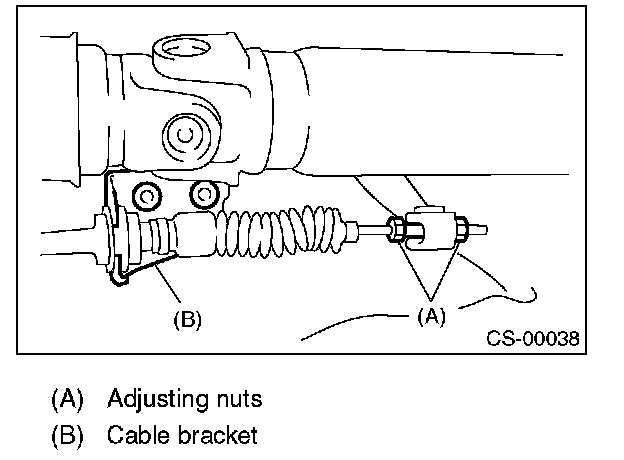 (B)

(A)

CS-00038

(A) Adjusting nuts

(B) Cable bracket