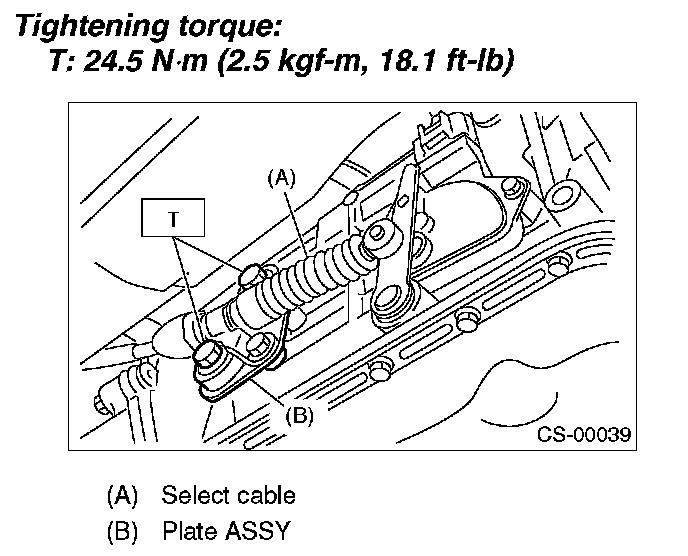 Tightening torque:
T: 24.5 N·m (2.5 kgf-m, 18.1 ft-lb)

(A)

T

(B)

CS-00039

(A) Select cable
(B) Plate ASSY