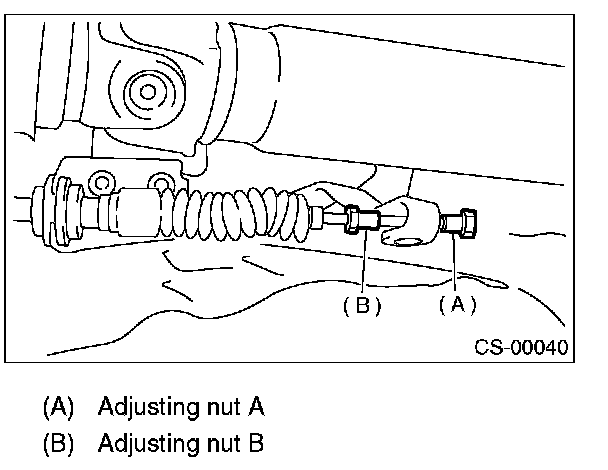 (B)
(A)
CS-00040

(A) Adjusting nut A
(B) Adjusting nut B