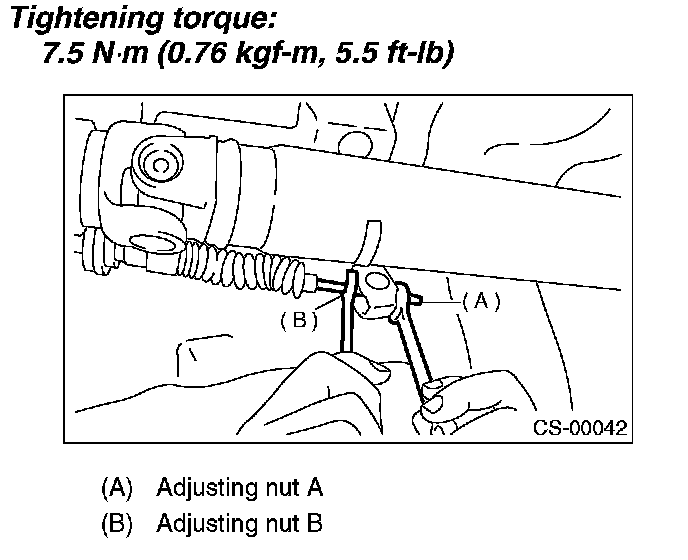 Tightening torque:
7.5 N·m (0.76 kgf-m, 5.5 ft-lb)

(A)

(B)

CS-00042

(A) Adjusting nut A
(B) Adjusting nut B