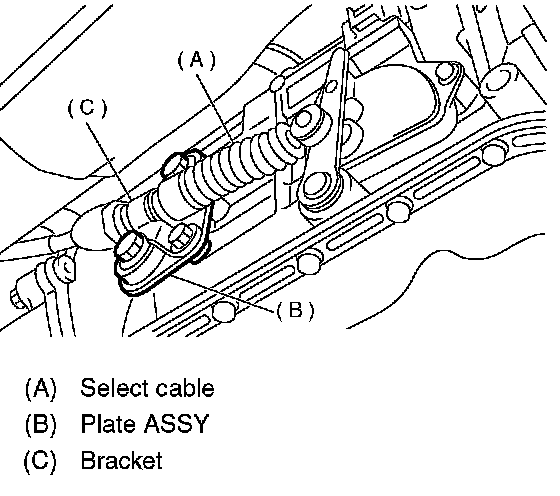 (A)

(C)

(B)

(A) Select cable
(B) Plate ASSY
(C) Bracket