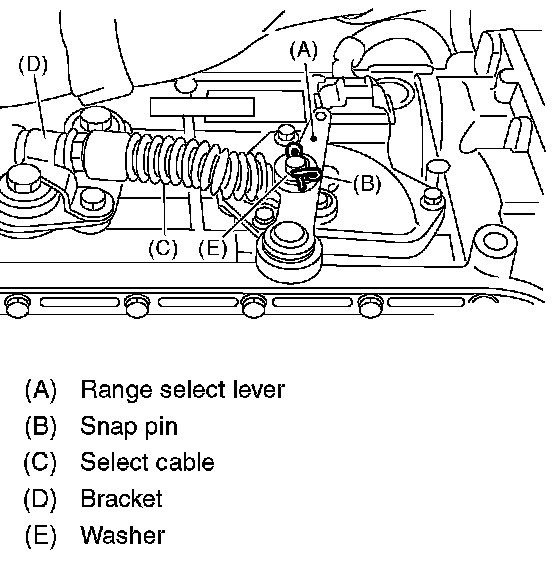 (D)

(A)

(B)

(C) (E)

(A) Range select lever
(B) Snap pin
(C) Select cable
(D) Bracket
(E) Washer