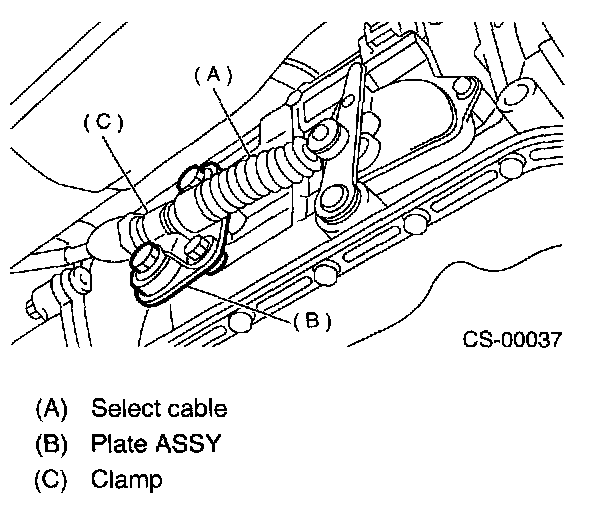 (A)

(C)

(B)

CS-00037

(A) Select cable
(B) Plate ASSY
(C) Clamp