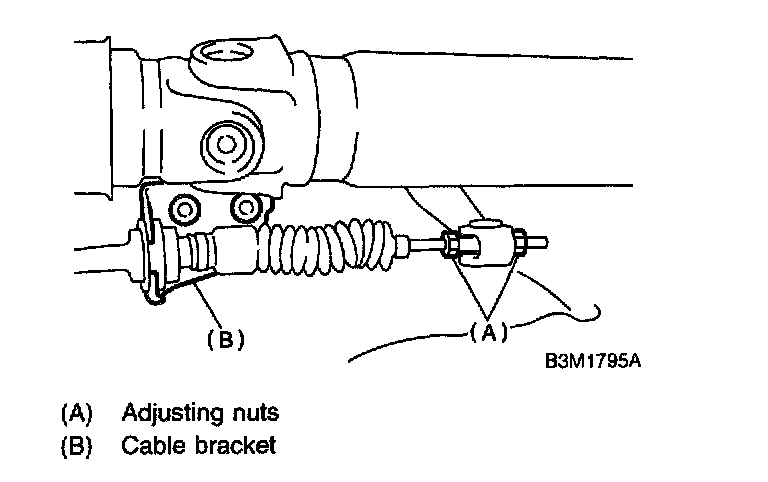 (B)

(A)

B3M1795A

(A) Adjusting nuts
(B) Cable bracket