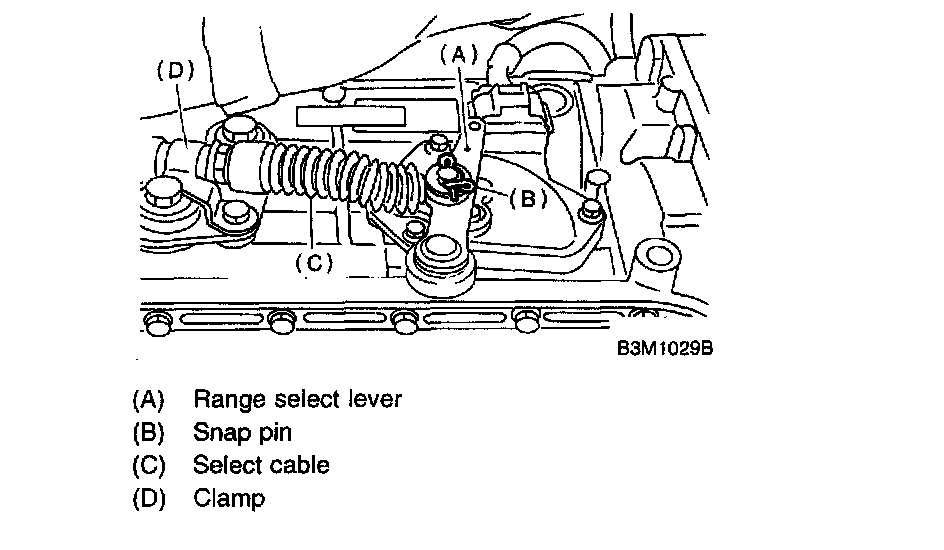 (D)
(A)
(B)
(C)
B3M1029B

(A) Range select lever
(B) Snap pin
(C) Select cable
(D) Clamp