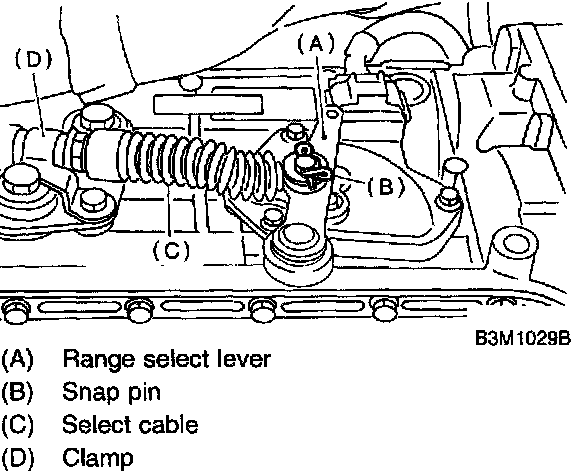 (D)
(A)
(B)
(C)

B3M1029B

(A) Range select lever
(B) Snap pin
(C) Select cable
(D) Clamp