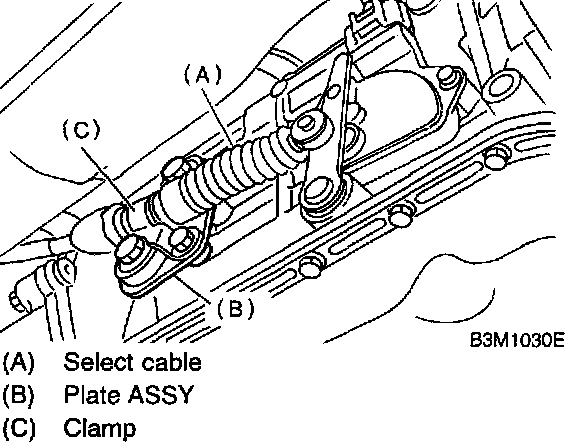 (A)

(C)

(B)

B3M1030E

(A) Select cable
(B) Plate ASSY
(C) Clamp