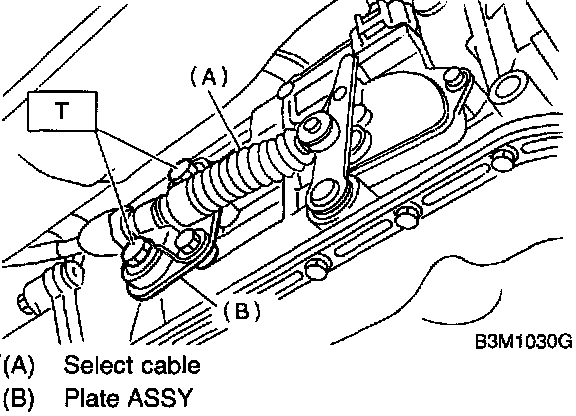 (A)

T

(B)

B3M1030G

(A) Select cable
(B) Plate ASSY