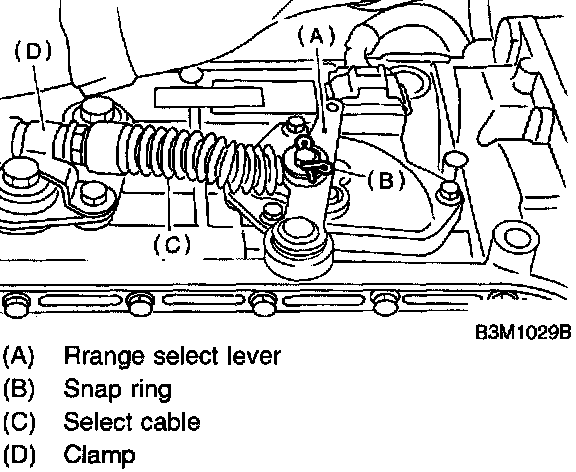 (D)
(A)
(B)
(C)

B3M1029B

(A) Rrange select lever
(B) Snap ring
(C) Select cable
(D) Clamp