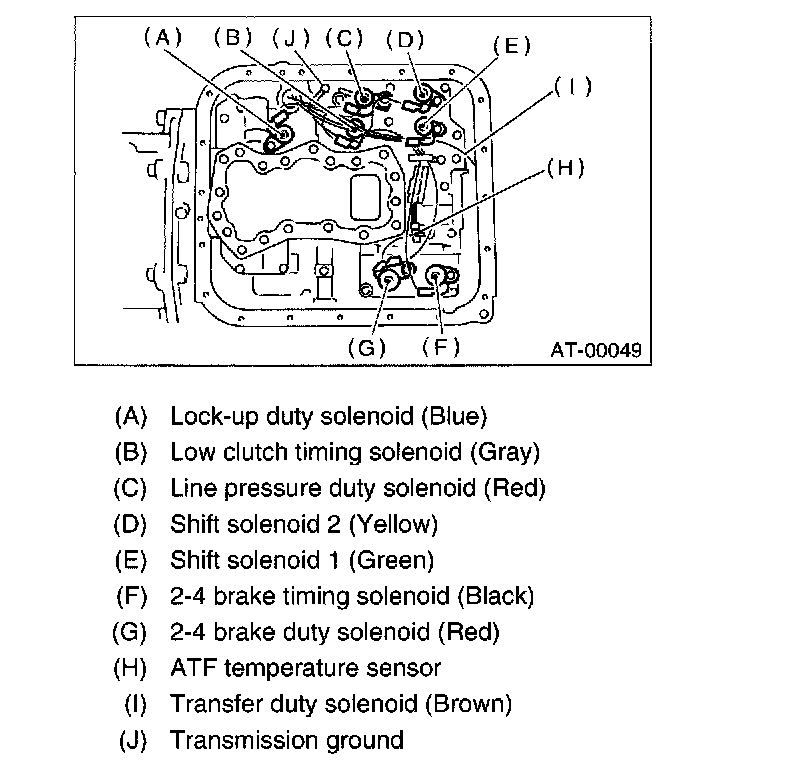 (A) (B) (J) (C) (D) (E) (I) (H) (G) (F) AT-00049

(A) Lock-up duty solenoid (Blue)
(B) Low clutch timing solenoid (Gray)
(C) Line pressure duty solenoid (Red)
(D) Shift solenoid 2 (Yellow)
(E) Shift solenoid 1 (Green)
(F) 2-4 brake timing solenoid (Black)
(G) 2-4 brake duty solenoid (Red)
(H) ATF temperature sensor
(I) Transfer duty solenoid (Brown)
(J) Transmission ground