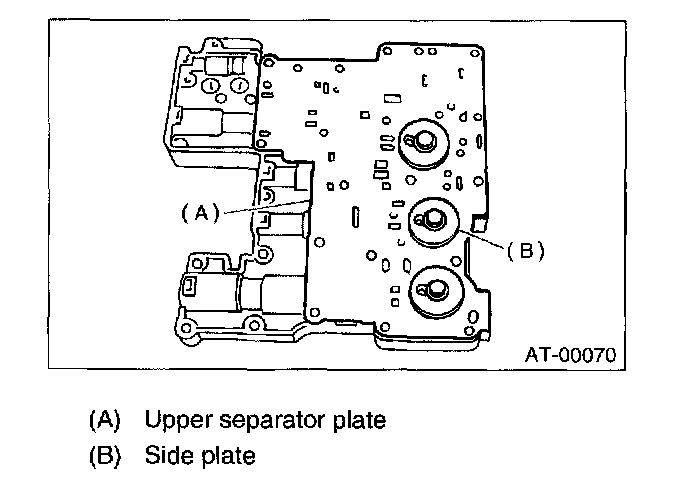 (A)

(B)

AT-00070

(A) Upper separator plate
(B) Side plate