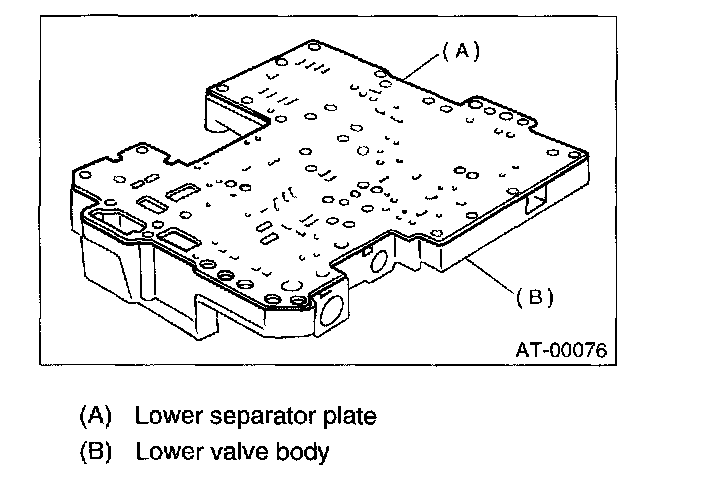 (A)

(B)

AT-00076

(A) Lower separator plate

(B) Lower valve body