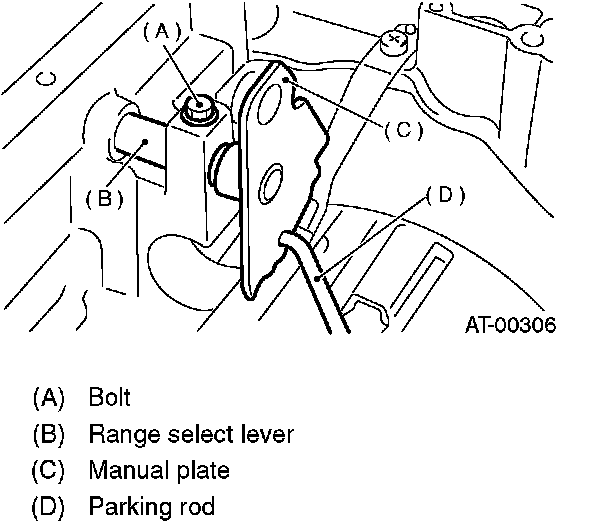 (A)

(C)

(B)

(D)

AT-00306

(A) Bolt
(B) Range select lever
(C) Manual plate
(D) Parking rod