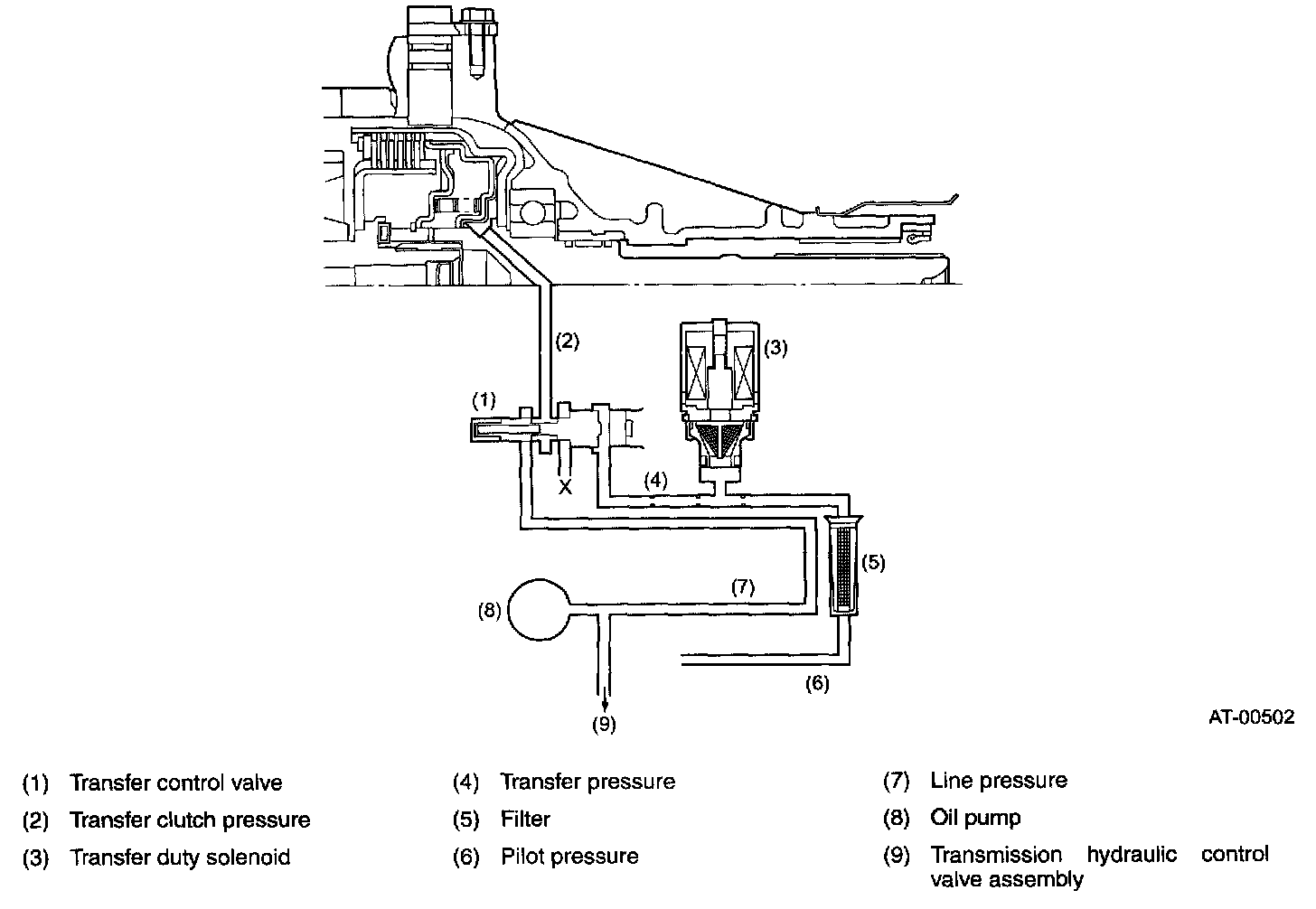 (2)

(3)

(1)

X

(4)

(5)

(7)

(8)

(6)

(9)

AT-00502

(1) Transfer control valve

(2) Transfer clutch pressure

(3) Transfer duty solenoid

(4) Transfer pressure

(5) Filter

(6) Pilot pressure

(7) Line pressure

(8) Oil pump

(9) Transmission hydraulic control valve assembly