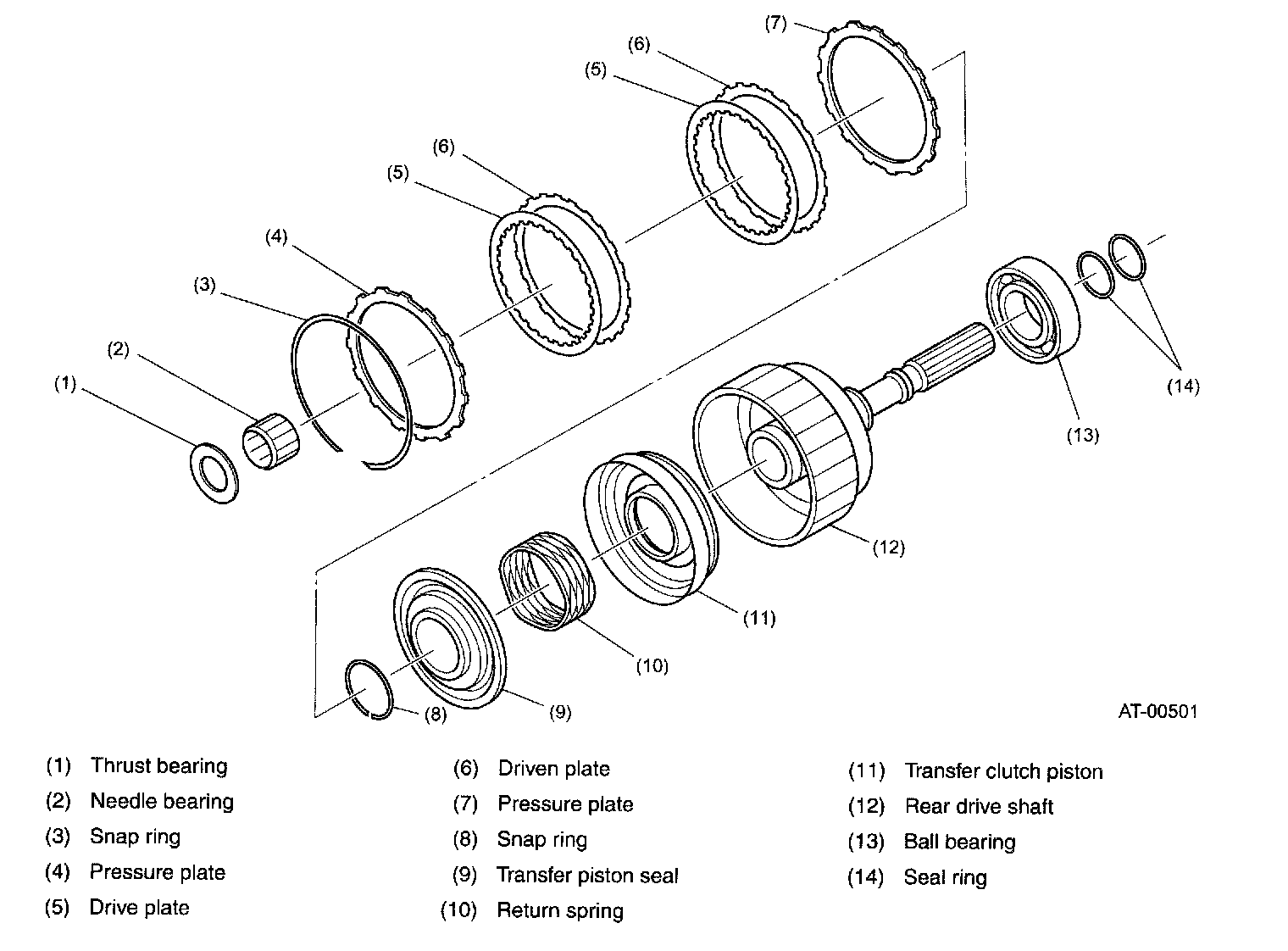 (7)
(6)
(5)
(6)
(5)
(4)
(3)
(2)
(1)
(14)
(13)
(12)
(11)
(10)
(9)
(8)
AT-00501

(1) Thrust bearing
(2) Needle bearing
(3) Snap ring
(4) Pressure plate
(5) Drive plate

(6) Driven plate
(7) Pressure plate
(8) Snap ring
(9) Transfer piston seal
(10) Return spring

(11) Transfer clutch piston
(12) Rear drive shaft
(13) Ball bearing
(14) Seal ring