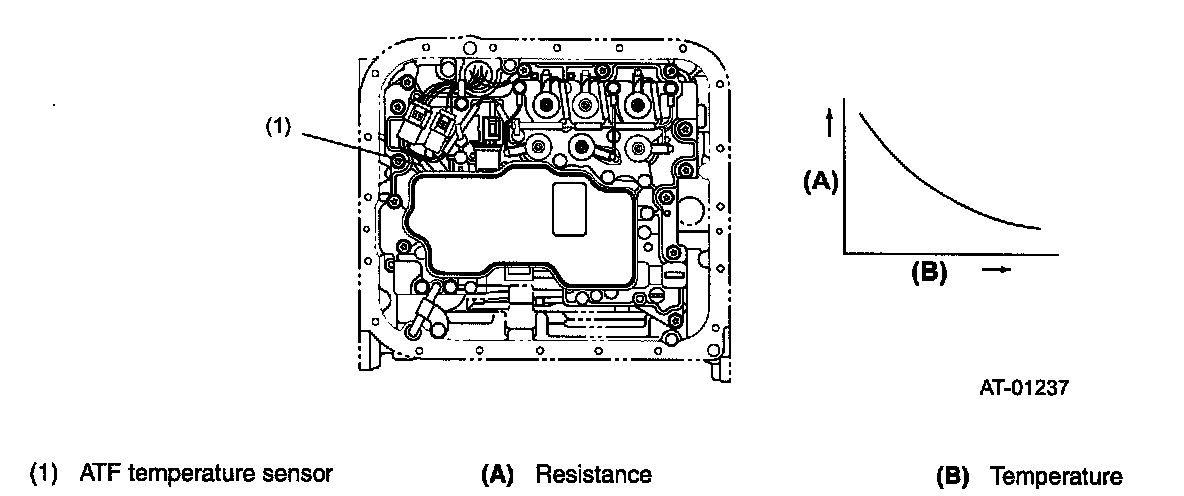 (1)

(A)

(B)

AT-01237

(1) ATF temperature sensor

(A) Resistance

(B) Temperature