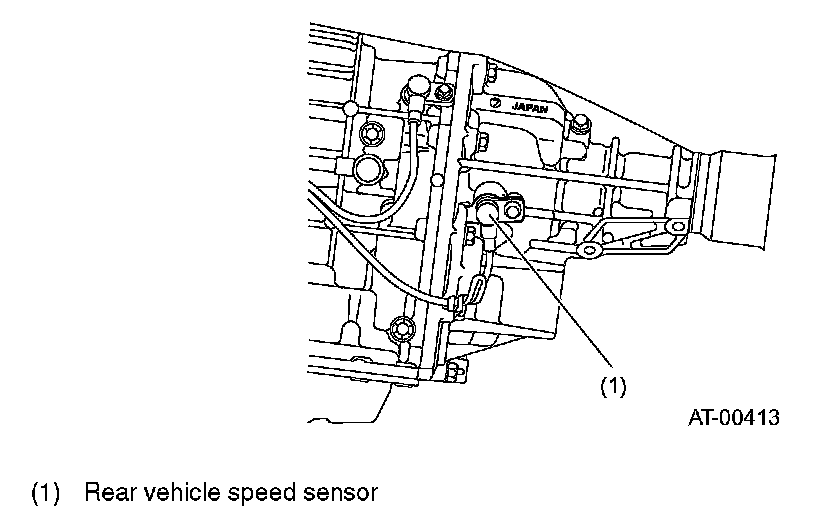 JAPAN

(1)

AT-00413

(1) Rear vehicle speed sensor