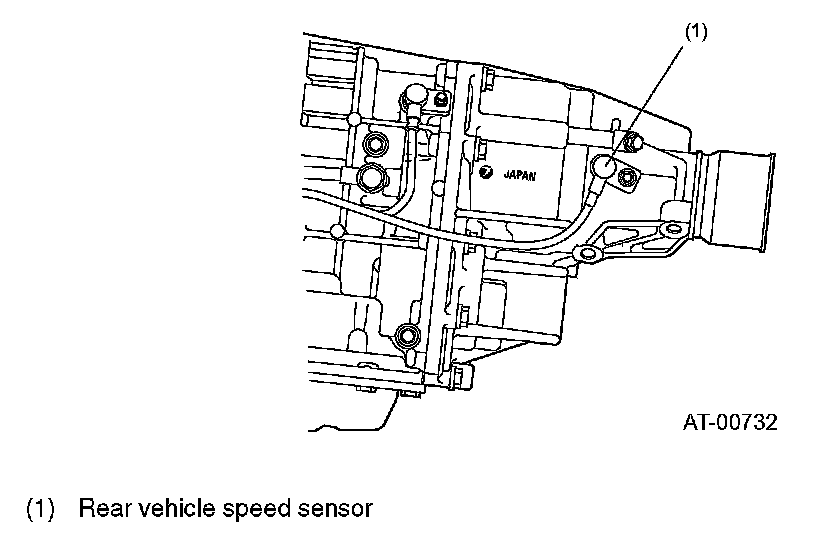 (1)

JAPAN

AT-00732

(1) Rear vehicle speed sensor