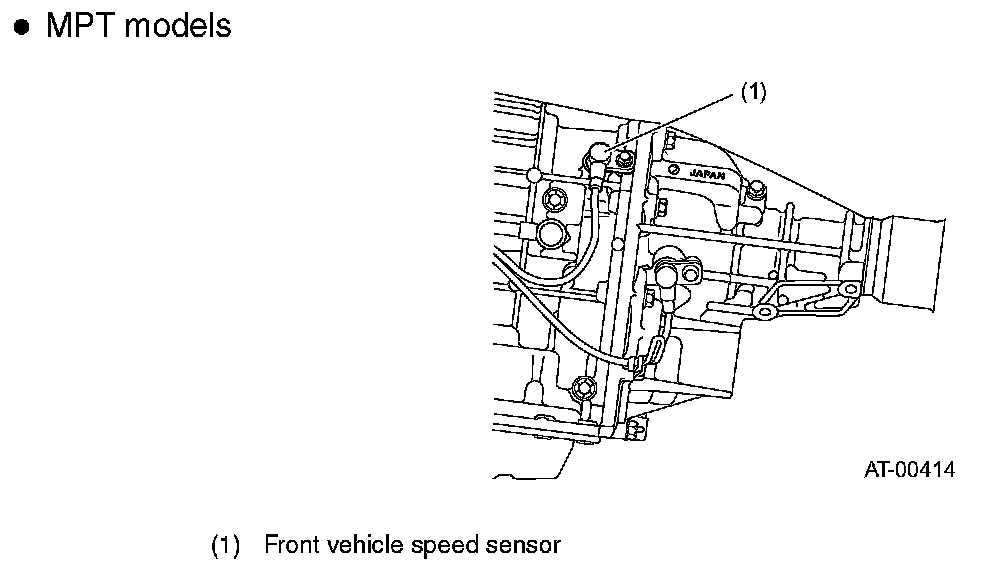 • MPT models

(1)

JAPAN

AT-00414

(1) Front vehicle speed sensor