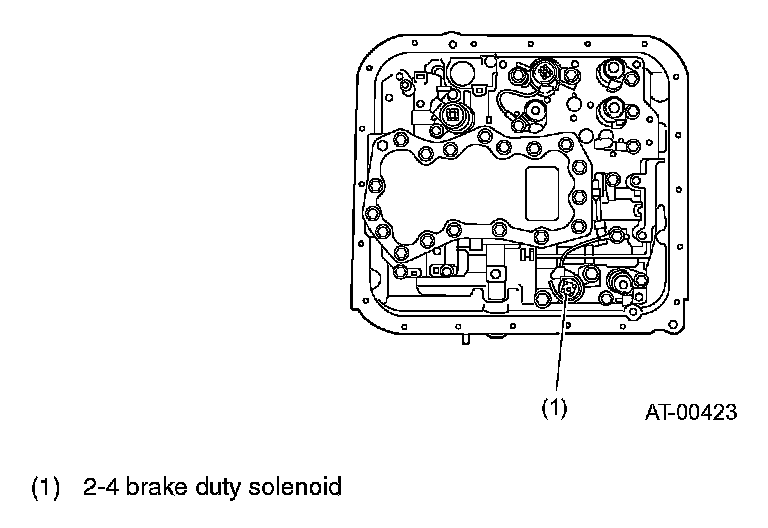 (1)

AT-00423

(1) 2-4 brake duty solenoid