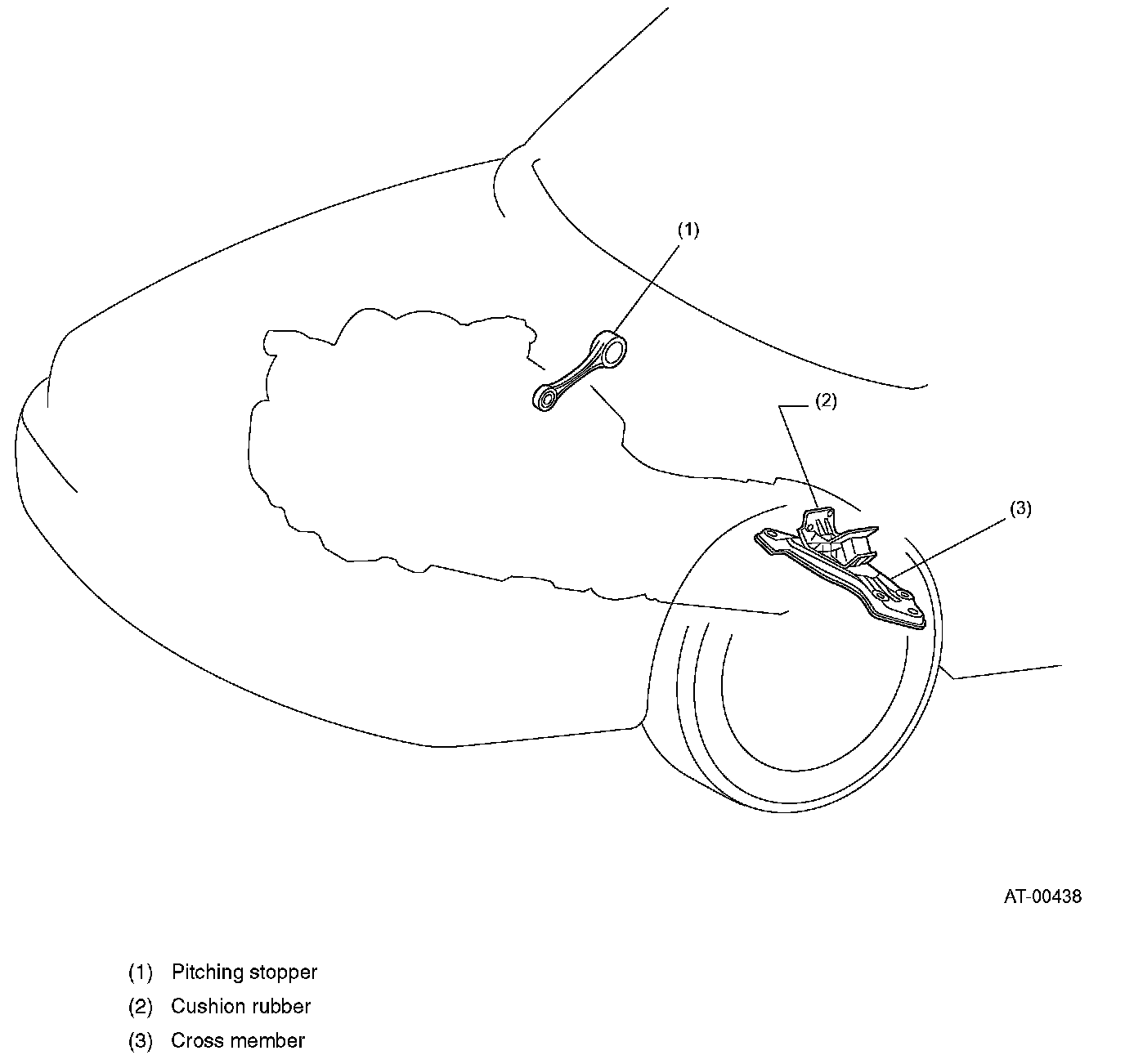 (1)

(2)

(3)

AT-00438

(1) Pitching stopper

(2) Cushion rubber

(3) Cross member