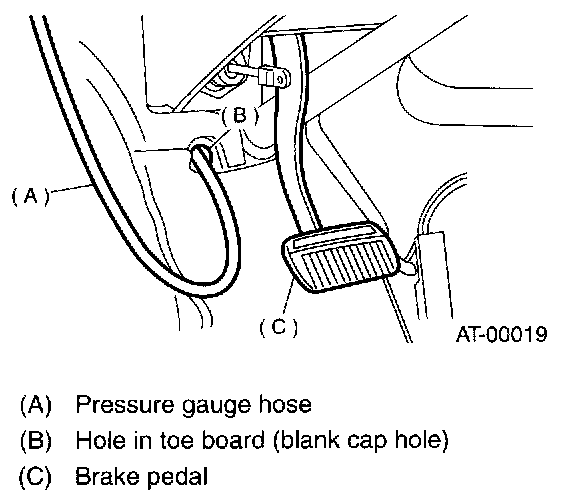 (B)

(A)

(C)

AT-00019

(A) Pressure gauge hose
(B) Hole in toe board (blank cap hole)
(C) Brake pedal