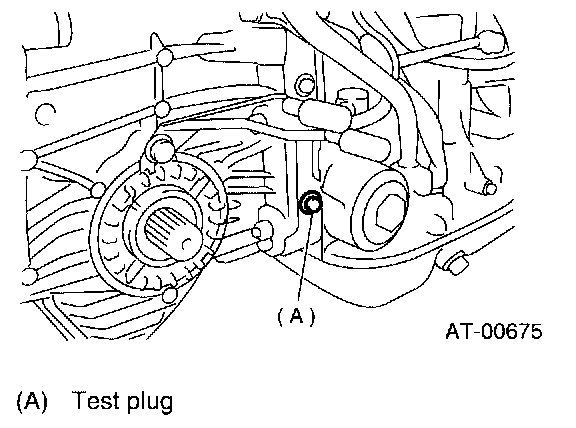 (A)

AT-00675

(A) Test plug