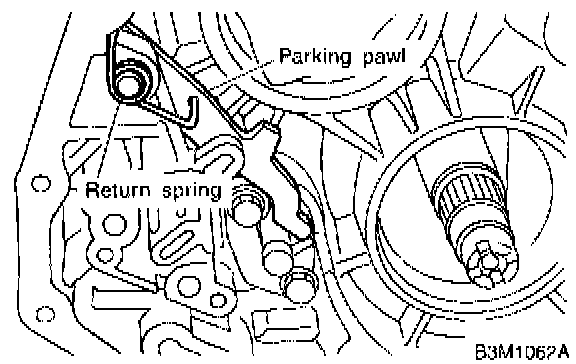 Parking pawl
Return spring
B3M1062A