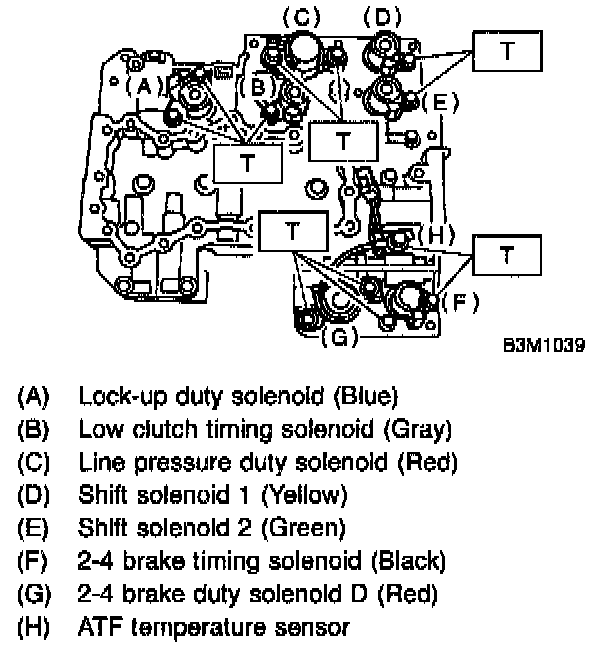 (C) (D)

T

(A) (B)

(E)

T

T

T

(H)

T

(F)

(G)

B3M1039

(A) Lock-up duty solenoid (Blue)
(B) Low clutch timing solenoid (Gray)
(C) Line pressure duty solenoid (Red)
(D) Shift solenoid 1 (Yellow)
(E) Shift solenoid 2 (Green)
(F) 2-4 brake timing solenoid (Black)
(G) 2-4 brake duty solenoid D (Red)
(H) ATF temperature sensor