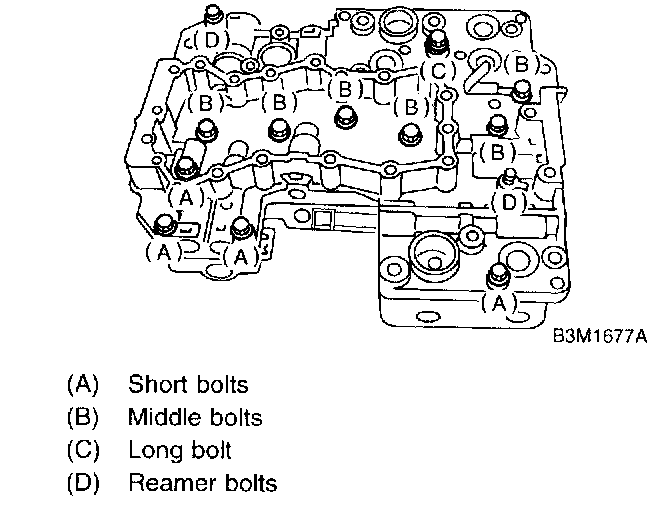 (D)
(C)
(B)
(B)
(B)
(B)
(B)
(B)
(A)
(D)
(A)
(A)
(A)
B3M1677A

(A) Short bolts
(B) Middle bolts
(C) Long bolt
(D) Reamer bolts