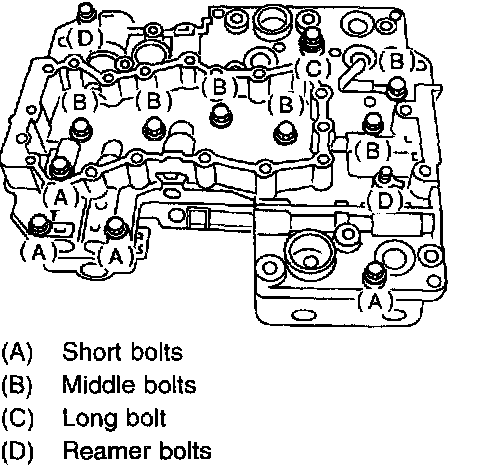 (D)
(C)
(B)
(B)
(B)
(B)
(B)
(B)
(A)
(D)
(A)
(A)
(A)

(A) Short bolts
(B) Middle bolts
(C) Long bolt
(D) Reamer bolts