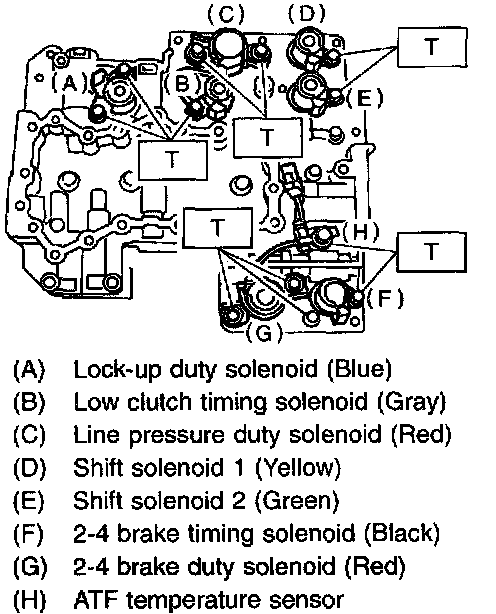 (C) (D)
T
(A)
(B)
(E)
T
T
T
(H)
T
(F)
(G)

(A) Lock-up duty solenoid (Blue)
(B) Low clutch timing solenoid (Gray)
(C) Line pressure duty solenoid (Red)
(D) Shift solenoid 1 (Yellow)
(E) Shift solenoid 2 (Green)
(F) 2-4 brake timing solenoid (Black)
(G) 2-4 brake duty solenoid (Red)
(H) ATF temperature sensor