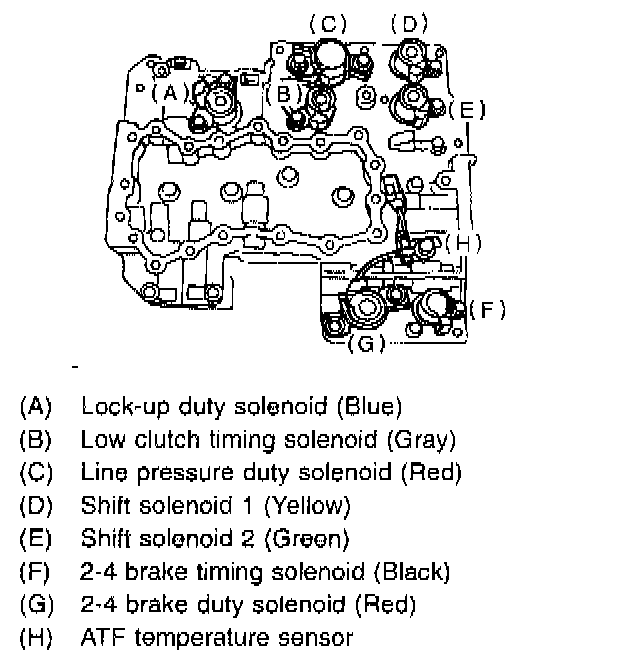 (C) (D)
(A) (B)
(E)
(H)
(F)
(G)

(A) Lock-up duty solenoid (Blue)
(B) Low clutch timing solenoid (Gray)
(C) Line pressure duty solenoid (Red)
(D) Shift solenoid 1 (Yellow)
(E) Shift solenoid 2 (Green)
(F) 2-4 brake timing solenoid (Black)
(G) 2-4 brake duty solenoid (Red)
(H) ATF temperature sensor