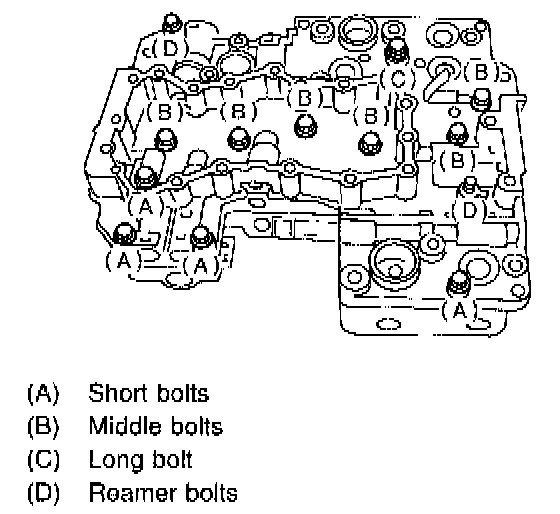 (D)
(C)
(B)
(B)
(B)
(B)
(B)
(B)
(A)
(D)
(A)
(A)
(A)

(A) Short bolts
(B) Middle bolts
(C) Long bolt
(D) Reamer bolts