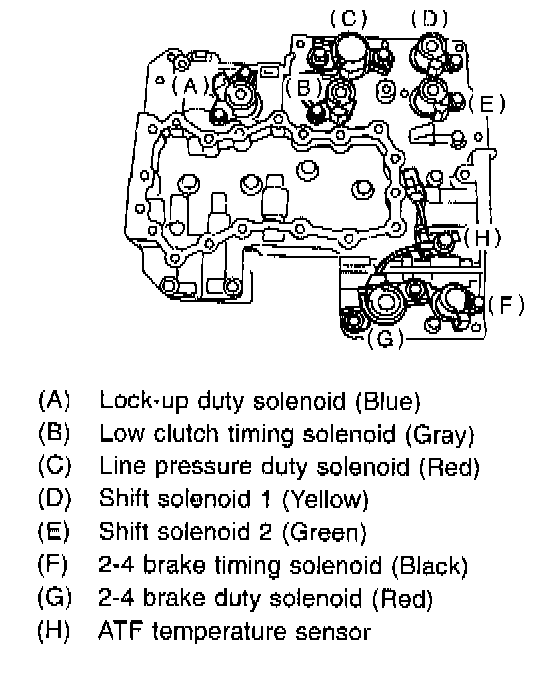 (C) (D)
(A) (B)
(E)
(H)
(F)
(G)

(A) Lock-up duty solenoid (Blue)
(B) Low clutch timing solenoid (Gray)
(C) Line pressure duty solenoid (Red)
(D) Shift solenoid 1 (Yellow)
(E) Shift solenoid 2 (Green)
(F) 2-4 brake timing solenoid (Black)
(G) 2-4 brake duty solenoid (Red)
(H) ATF temperature sensor