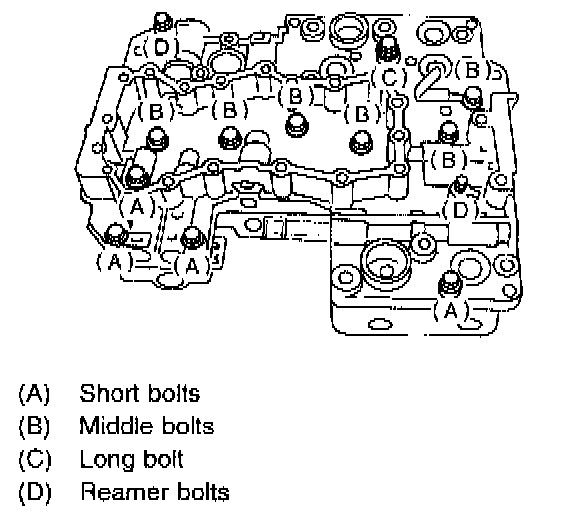 (D)
(C)
(B)
(B)
(B)
(B)
(B)
(B)
(A)
(D)
(A)
(A)
(A)

(A) Short bolts
(B) Middle bolts
(C) Long bolt
(D) Reamer bolts