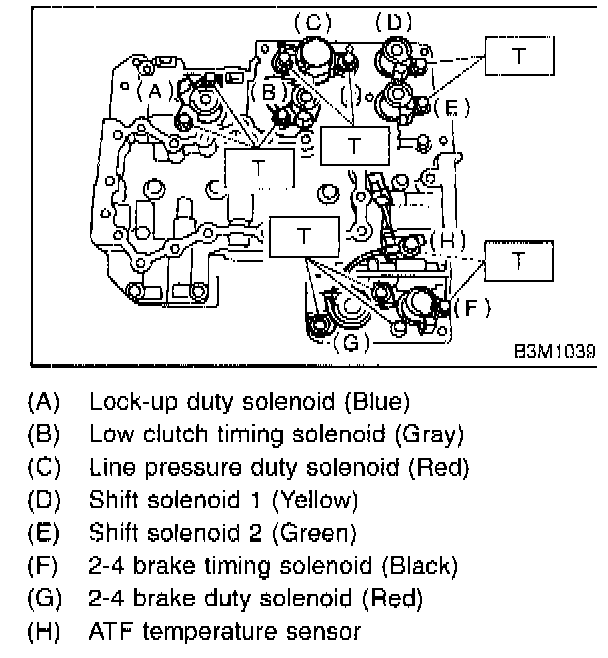 (C) (D) T (A) (B) (E) T T T (H) T (F) (G) B3M1039

(A) Lock-up duty solenoid (Blue)
(B) Low clutch timing solenoid (Gray)
(C) Line pressure duty solenoid (Red)
(D) Shift solenoid 1 (Yellow)
(E) Shift solenoid 2 (Green)
(F) 2-4 brake timing solenoid (Black)
(G) 2-4 brake duty solenoid (Red)
(H) ATF temperature sensor