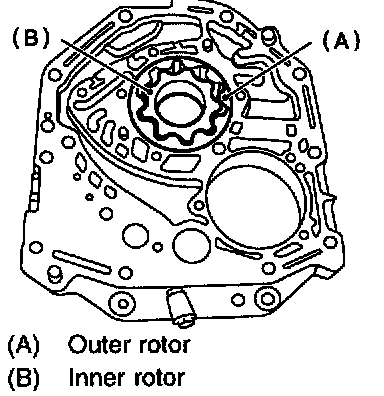 (B)

(A)

(A) Outer rotor
(B) Inner rotor