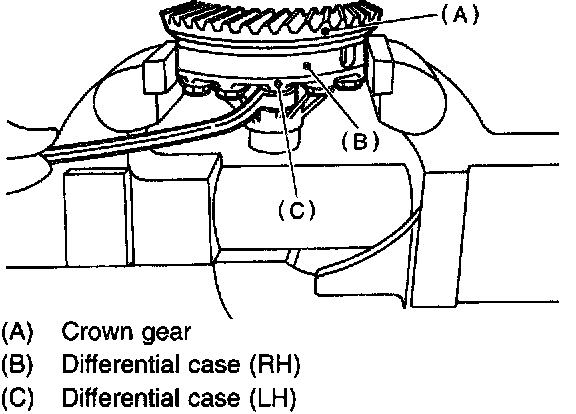 (A)

(B)

(C)

(A) Crown gear
(B) Differential case (RH)
(C) Differential case (LH)