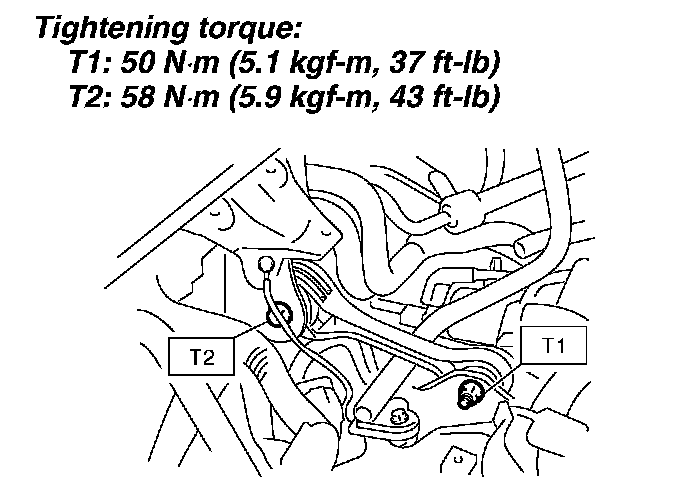 Tightening torque:
T1: 50 N·m (5.1 kgf-m, 37 ft-lb)
T2: 58 N·m (5.9 kgf-m, 43 ft-lb)

T2

T1