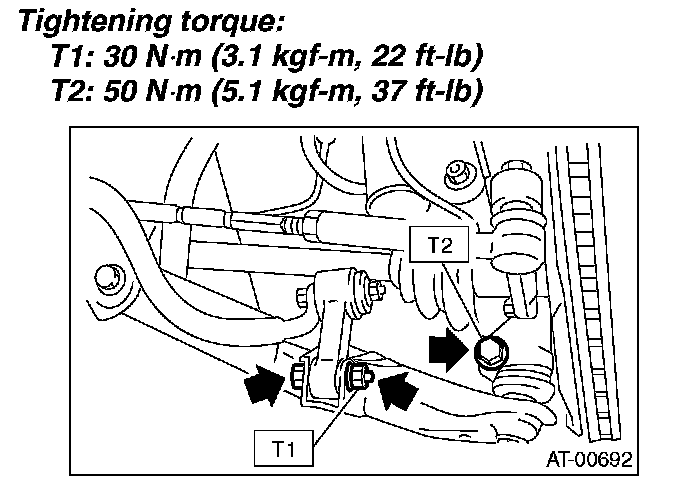 Tightening torque:
T1: 30 N·m (3.1 kgf-m, 22 ft-lb)
T2: 50 N·m (5.1 kgf-m, 37 ft-lb)

T2

T1

AT-00692