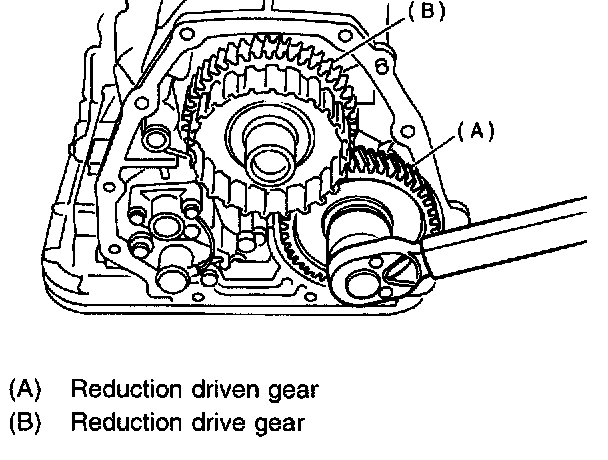 (B)

(A)

(A) Reduction driven gear
(B) Reduction drive gear