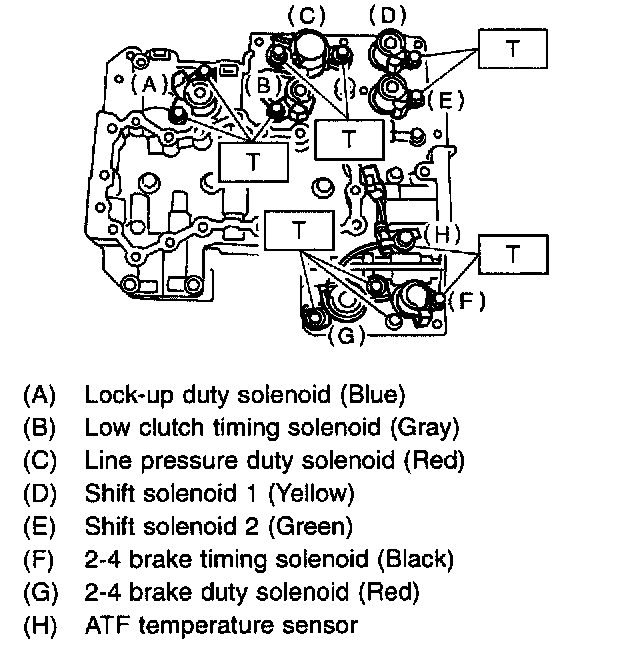 (C) (D)
T
(A) (B)
(E)
T
T
T
(H)
T
(F)
(G)

(A) Lock-up duty solenoid (Blue)
(B) Low clutch timing solenoid (Gray)
(C) Line pressure duty solenoid (Red)
(D) Shift solenoid 1 (Yellow)
(E) Shift solenoid 2 (Green)
(F) 2-4 brake timing solenoid (Black)
(G) 2-4 brake duty solenoid (Red)
(H) ATF temperature sensor