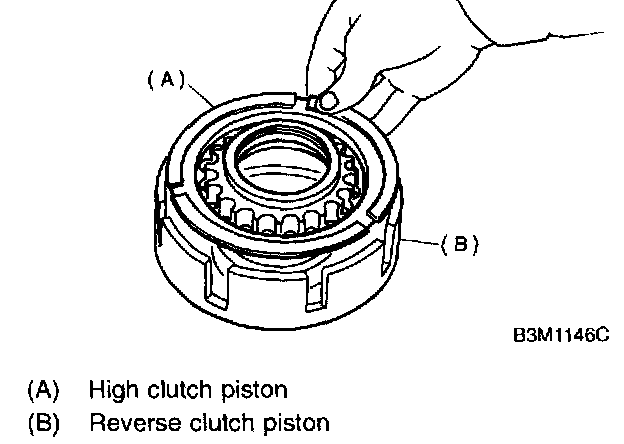 (A)

(B)

B3M1146C

(A) High clutch piston
(B) Reverse clutch piston