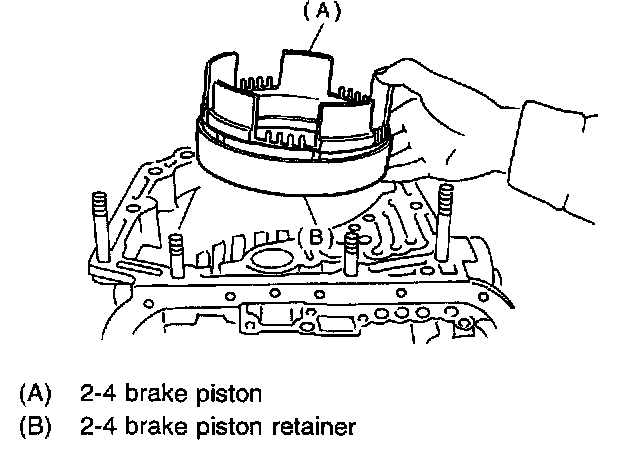 (A)

(B)

(A) 2-4 brake piston
(B) 2-4 brake piston retainer