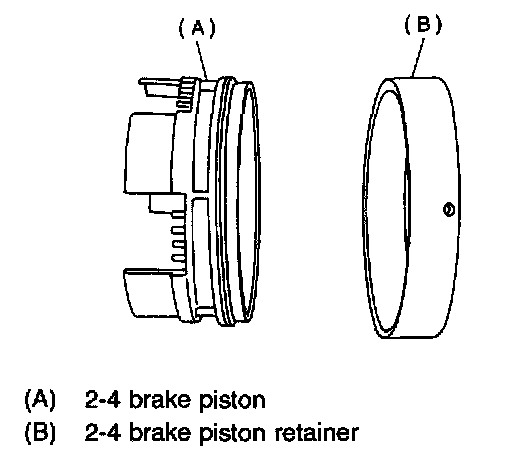 (A)

(B)

(A) 2-4 brake piston
(B) 2-4 brake piston retainer